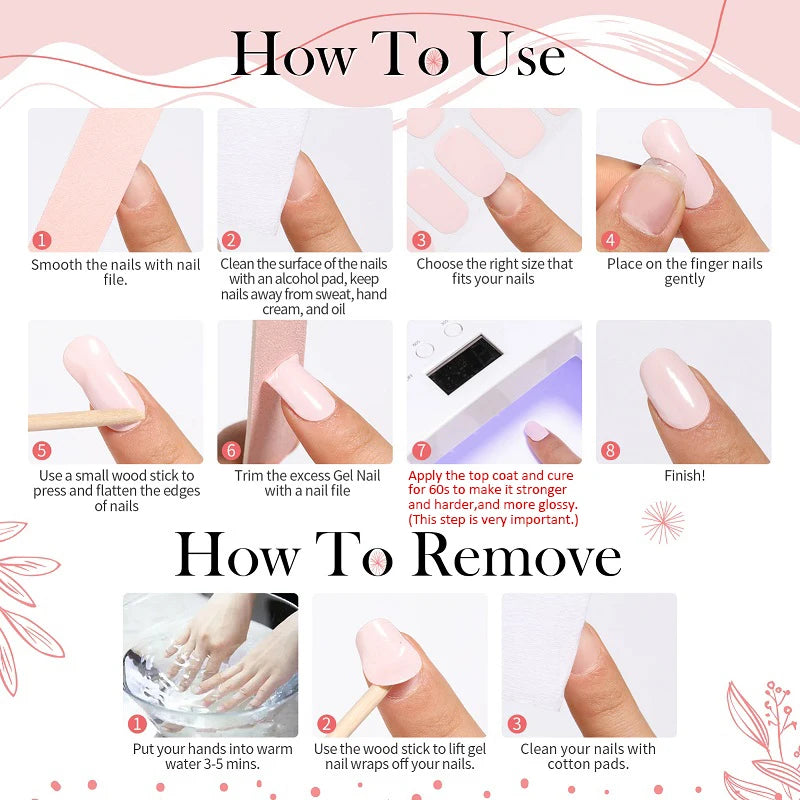 How To Use

1
Smooth the nails with nail file.

2
Clean the surface of the nails with an alcohol pad, keep nails away from sweat, hand cream, and oil

3
Choose the right size that fits your nails

4
Place on the finger nails gently

5
Use a small wood stick to press and flatten the edges of nails

6
Trim the excess Gel Nail with a nail file

7
Apply the top coat and cure for 60s to make it stronger and harder,and more glossy. (This step is very important.)

8
Finish!

How To Remove

1
Put your hands into warm water 3-5 mins.

2
Use the wood stick to lift gel nail wraps off your nails.

3
Clean your nails with cotton pads.