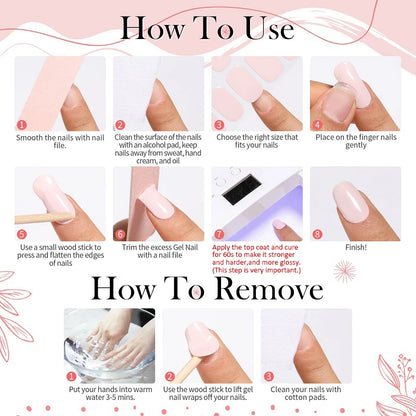 How To Use

1
Smooth the nails with nail file.

2
Clean the surface of the nails with an alcohol pad, keep nails away from sweat, hand cream, and oil

3
Choose the right size that fits your nails

4
Place on the finger nails gently

5
Use a small wood stick to press and flatten the edges of nails

6
Trim the excess Gel Nail with a nail file

7
Apply the top coat and cure for 60s to make it stronger and harder,and more glossy. (This step is very important.)

8
Finish!

How To Remove

1
Put your hands into warm water 3-5 mins.

2
Use the wood stick to lift gel nail wraps off your nails.

3
Clean your nails with cotton pads.